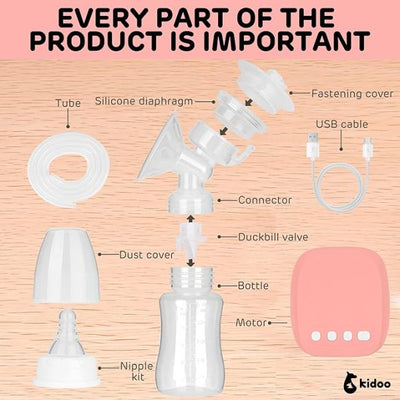 EVERY PART OF THE PRODUCT IS IMPORTANT

Tube

Silicone diaphragm

Fastening cover

USB cable

Connector

Duckbill valve

Dust cover

Bottle

Motor

Nipple kit

kidoo