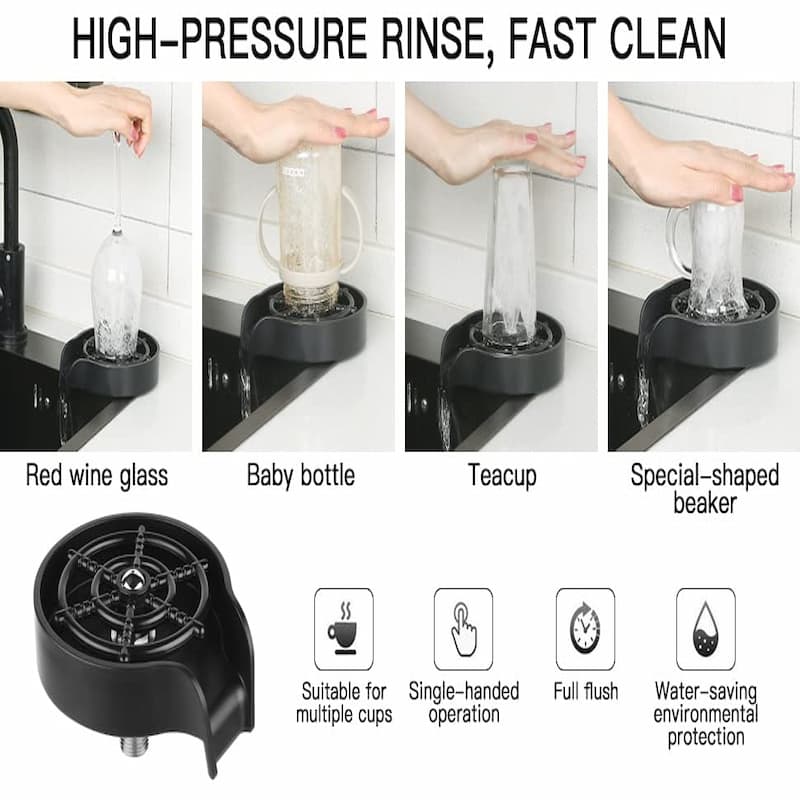 HIGH-PRESSURE RINSE, FAST CLEAN

Red wine glass

Baby bottle

Teacup

Special-shaped beaker

Suitable for multiple cups

Single-handed operation

Full flush

Water-saving environmental protection