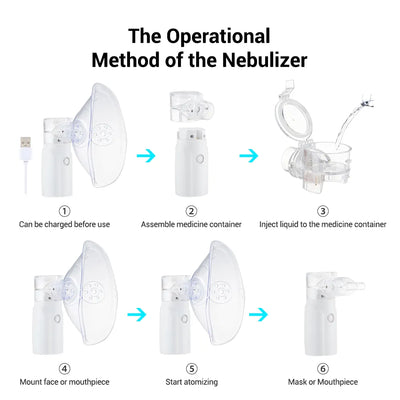 The Operational Method of the Nebulizer

①
Can be charged before use

②
Assemble medicine container

③
Inject liquid to the medicine container

④
Mount face or mouthpiece

⑤
Start atomizing

⑥
Mask or Mouthpiece